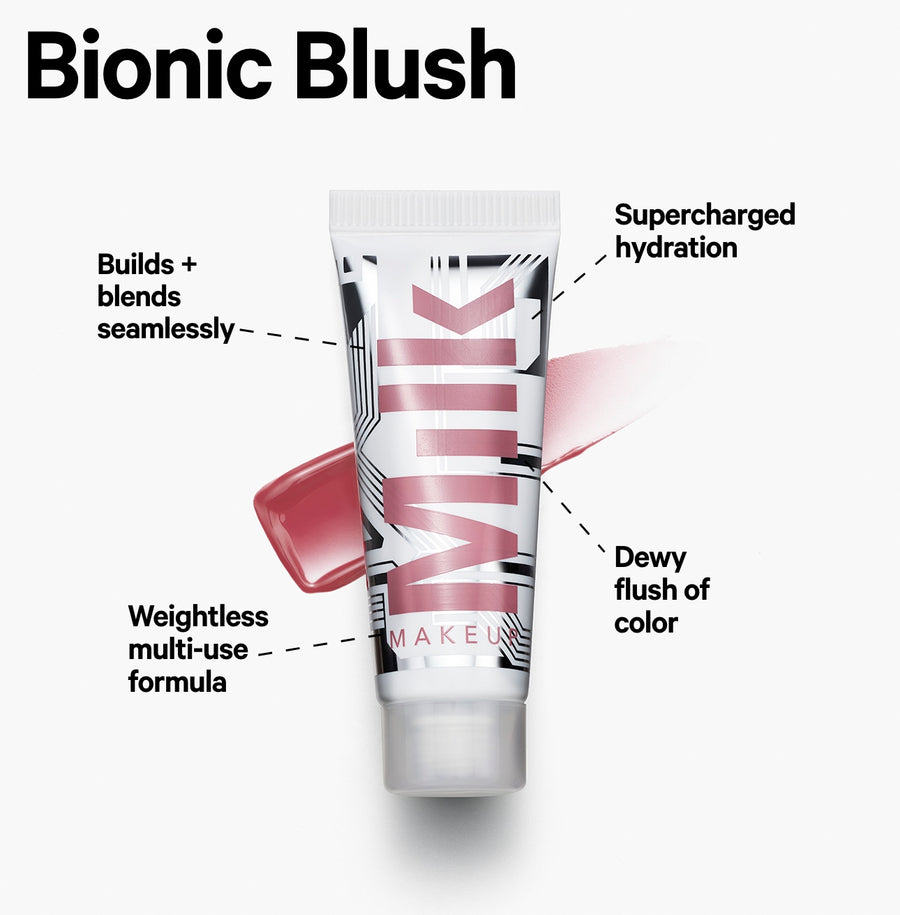 Bionic Blush

Builds + blends seamlessly

Supercharged hydration

MILK

MAKEUP

Dewy flush of color

Weightless multi-use formula