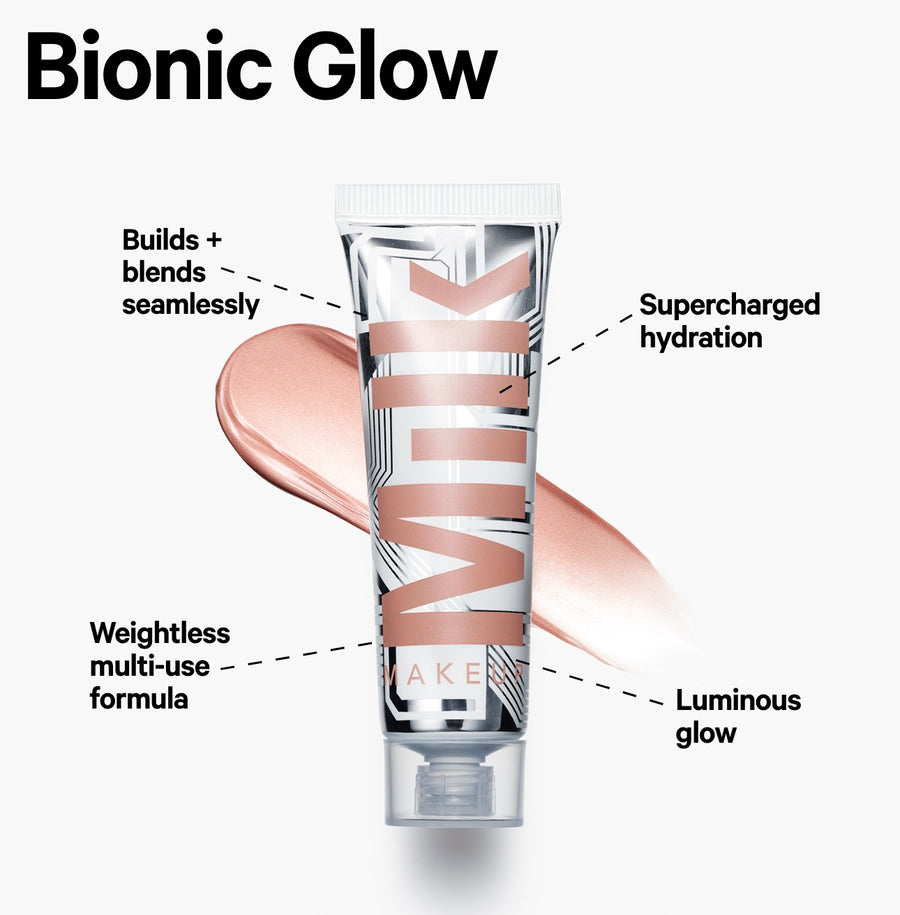 Bionic Glow

Builds + blends seamlessly

Supercharged hydration

MILK

MAKEUP

Weightless multi-use formula

Luminous glow