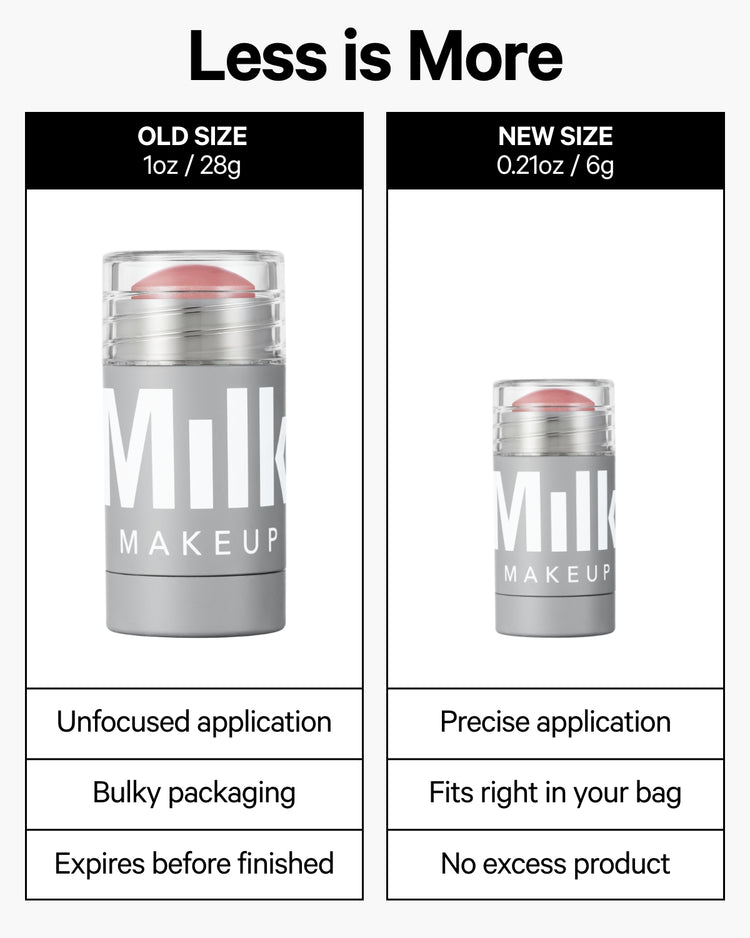 Less is More

OLD SIZE
1oz / 28g

Milk
MAKEUP

Unfocused application

Bulky packaging

Expires before finished

NEW SIZE
0.21oz / 6g

Milk
MAKEUP

Precise application

Fits right in your bag

No excess product